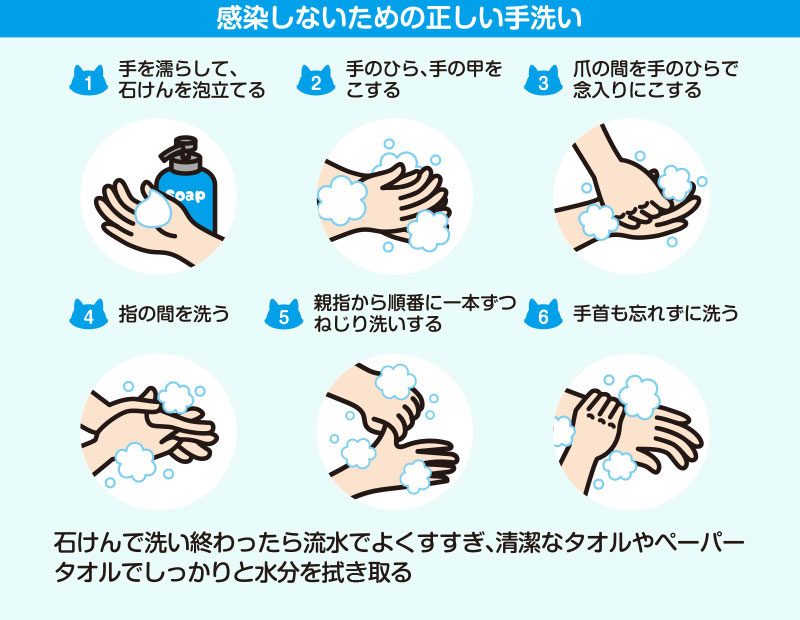 感染しないための正しい手洗い

1 手を濡らして、石けんを泡立てる

2 手のひら、手の甲をこする

3 爪の間を手のひらで念入りにこする

Soap

4 指の間を洗う

5 親指から順番に一本ずつねじり洗いする

6 手首も忘れずに洗う

石けんで洗い終わったら流水でよくすすぎ、清潔なタオルやペーパータオルでしっかりと水分を拭き取る