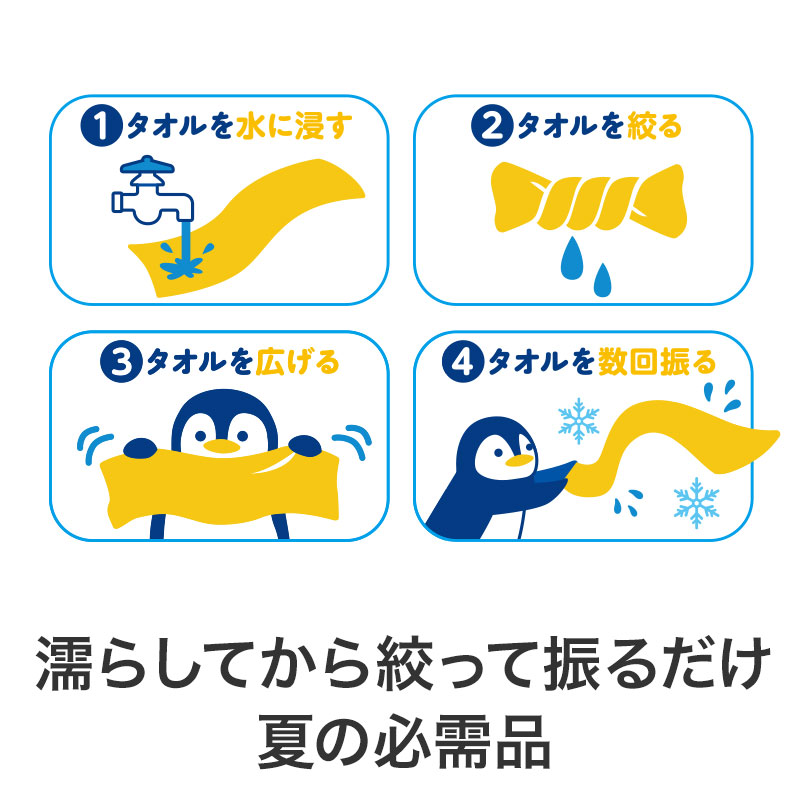 1 タオルを水に浸す

2 タオルを絞る

3 タオルを広げる

4 タオルを数回振る

濡らしてから絞って振るだけ
夏の必需品