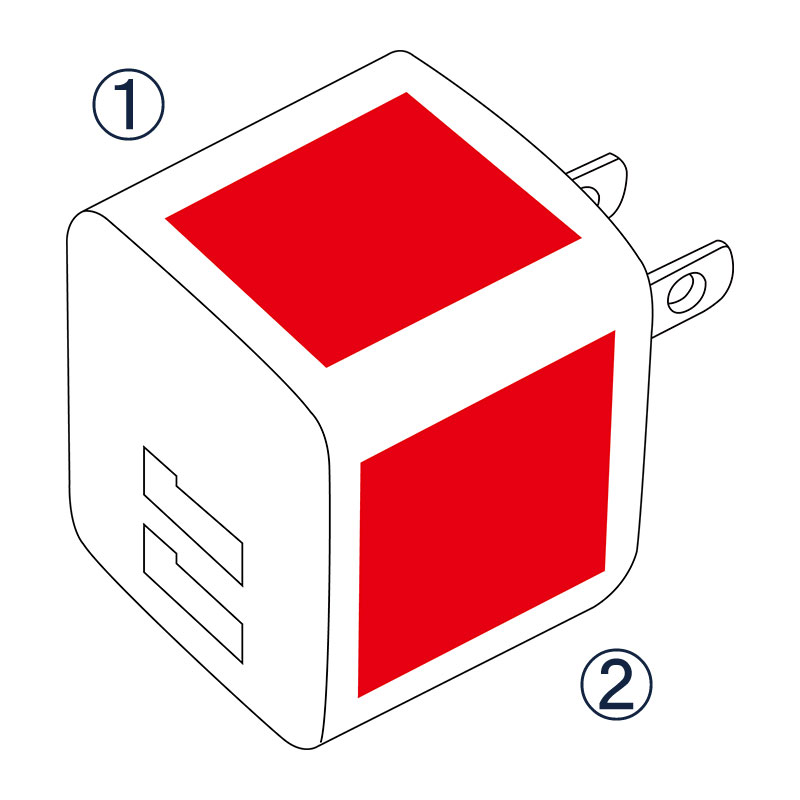 ①

②