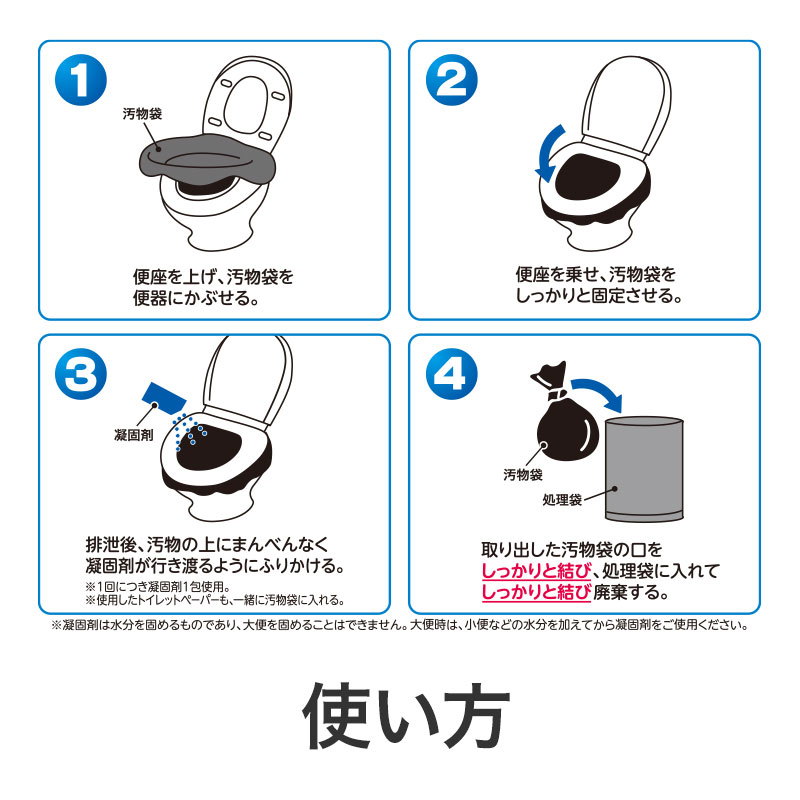 1

汚物袋

便座を上げ、汚物袋を便器にかぶせる。

2

便座を乗せ、汚物袋をしっかりと固定させる。

3

凝固剤

排泄後、汚物の上にまんべんなく凝固剤が行き渡るようにふりかける。

※1回につき凝固剤1包使用。
※使用したトイレットペーパーも、一緒に汚物袋に入れる。

4

汚物袋

処理袋

取り出した汚物袋の口をしっかりと結び、処理袋に入れてしっかりと結び廃棄する。

※凝固剤は水分を固めるものであり、大便を固めることはできません。大便時は、小便などの水分を加えてから凝固剤をご使用ください。

使い方