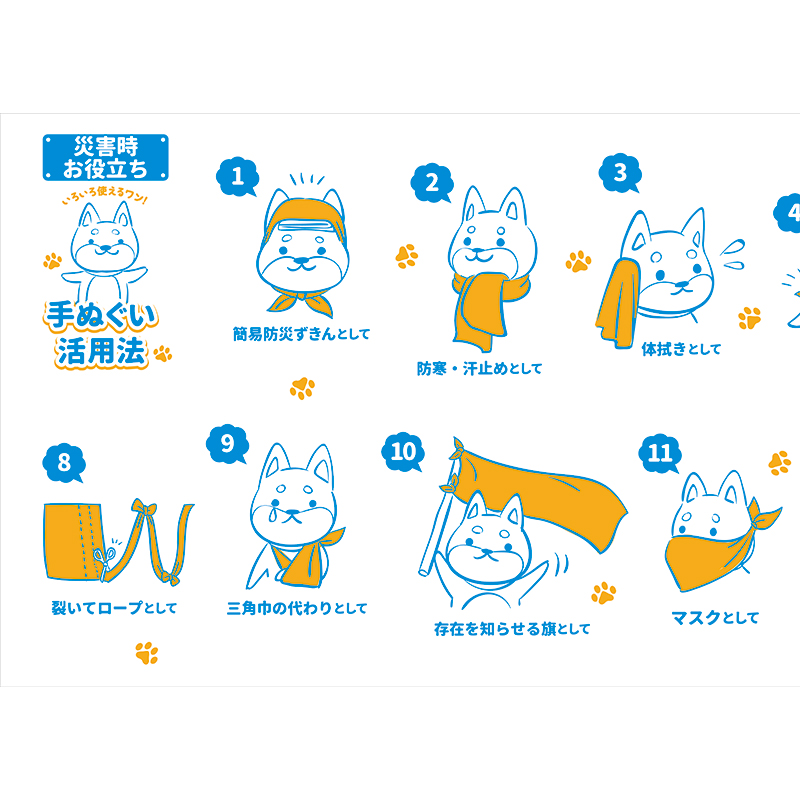 災害時
お役立ち

いろいろ使えるワン!

手ぬぐい
活用法

1
簡易防災ずきんとして

2
防寒・汗止めとして

3
体拭きとして

4

8
裂いてロープとして

9
三角巾の代わりとして

10
存在を知らせる旗として

11
マスクとして